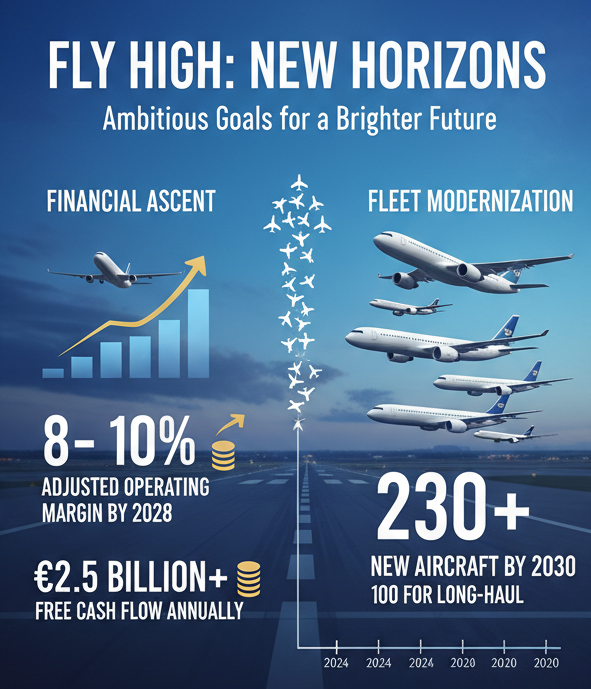 FLY HIGH: NEW HORIZONS
Ambitious Goals for a Brighter Future

FINANCIAL ASCENT

8- 10%
ADJUSTED OPERATING MARGIN BY 2028

€2.5 BILLION+
FREE CASH FLOW ANNUALLY

FLEET MODERNIZATION

230+
NEW AIRCRAFT BY 2030
100 FOR LONG-HAUL

2024 2024 2024 2020 2020 2020